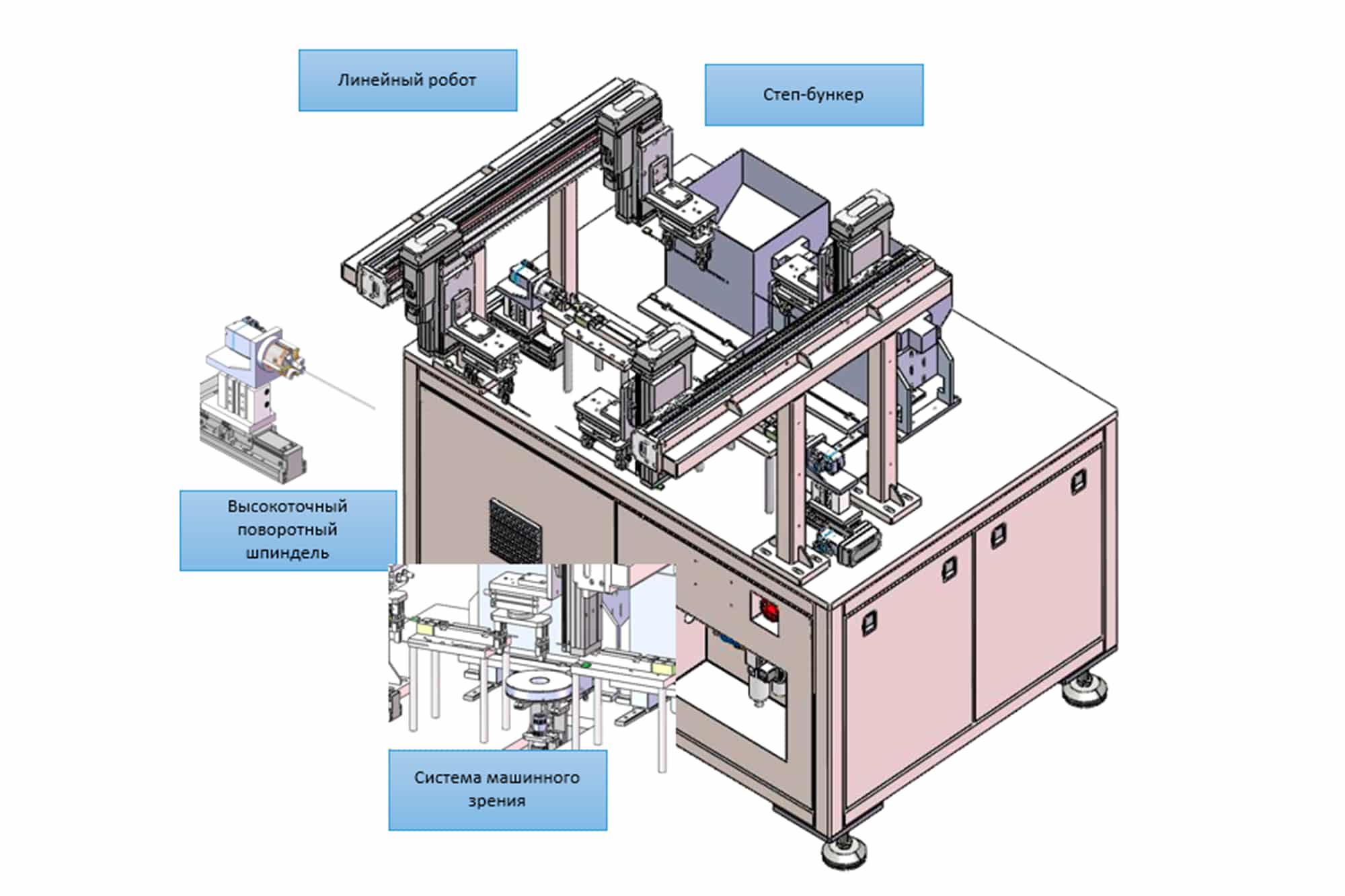 Линейный робот

Степ-бункер

Высокоточный поворотный шпиндель

Система машинного зрения