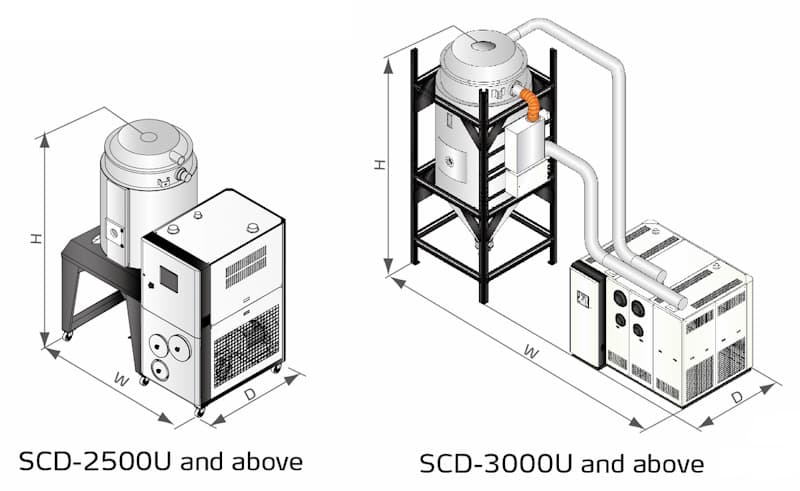 H

W

D

SCD-2500U and above

H

W

D

SCD-3000U and above