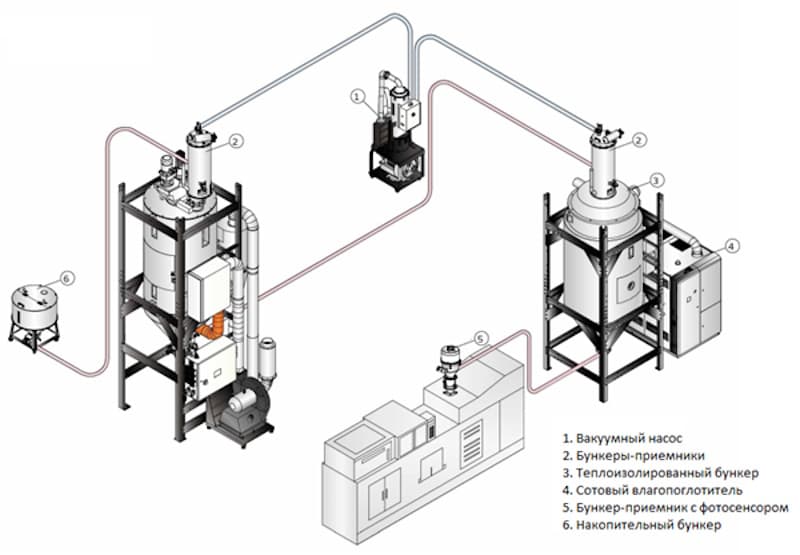 1
2
2
3
4
6
5

1. Вакуумный насос
2. Бункеры-приемники
3. Теплоизолированный бункер
4. Сотовый влагопоглотитель
5. Бункер-приемник с фотосенсором
6. Накопительный бункер