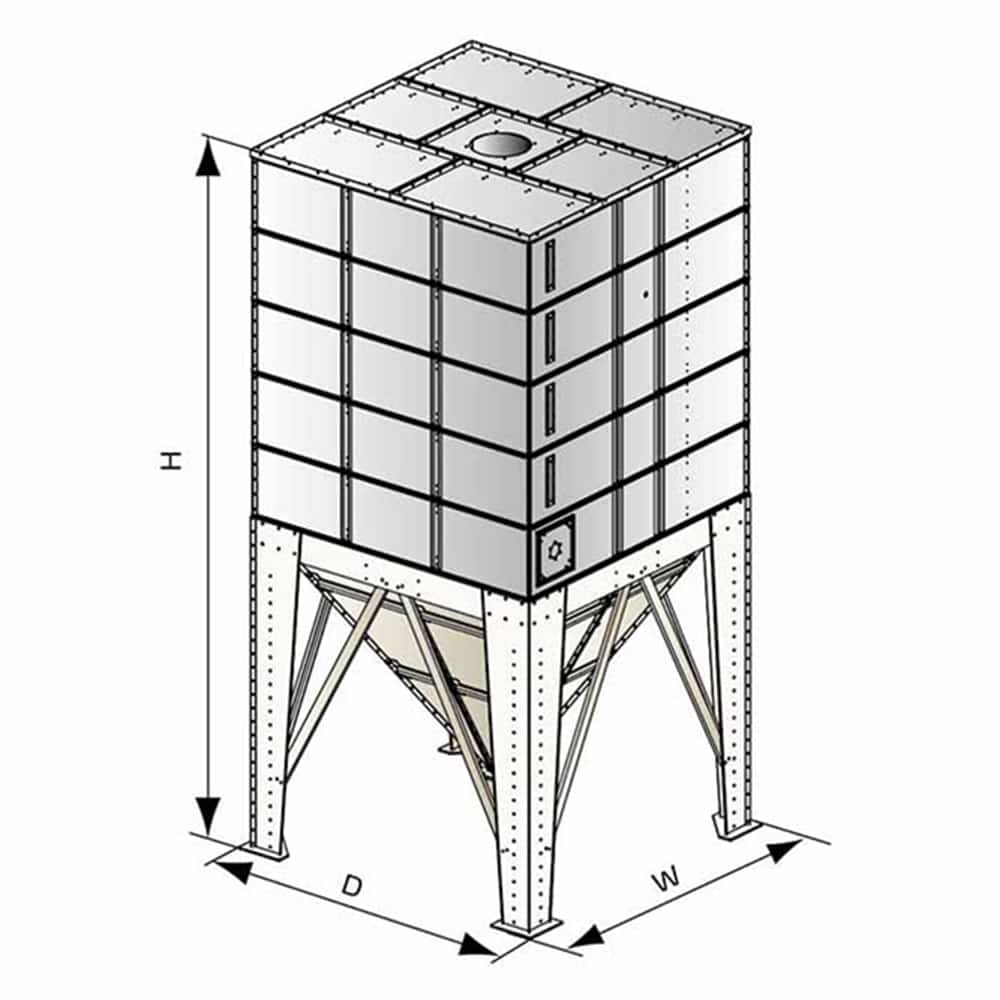 H
D
W